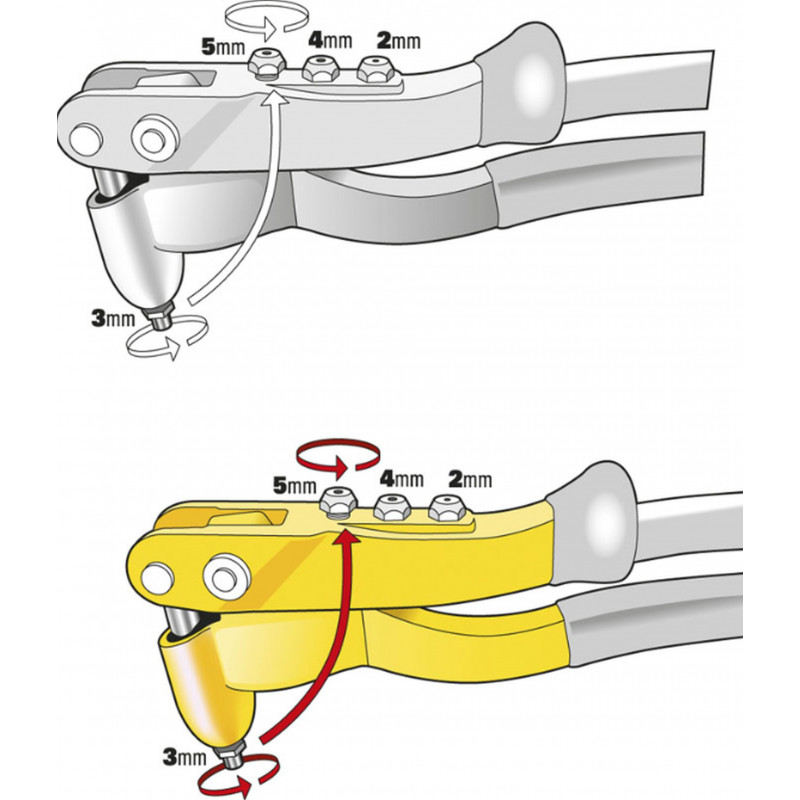 5mm 4mm 2mm

3mm

5mm 4mm 2mm

3mm