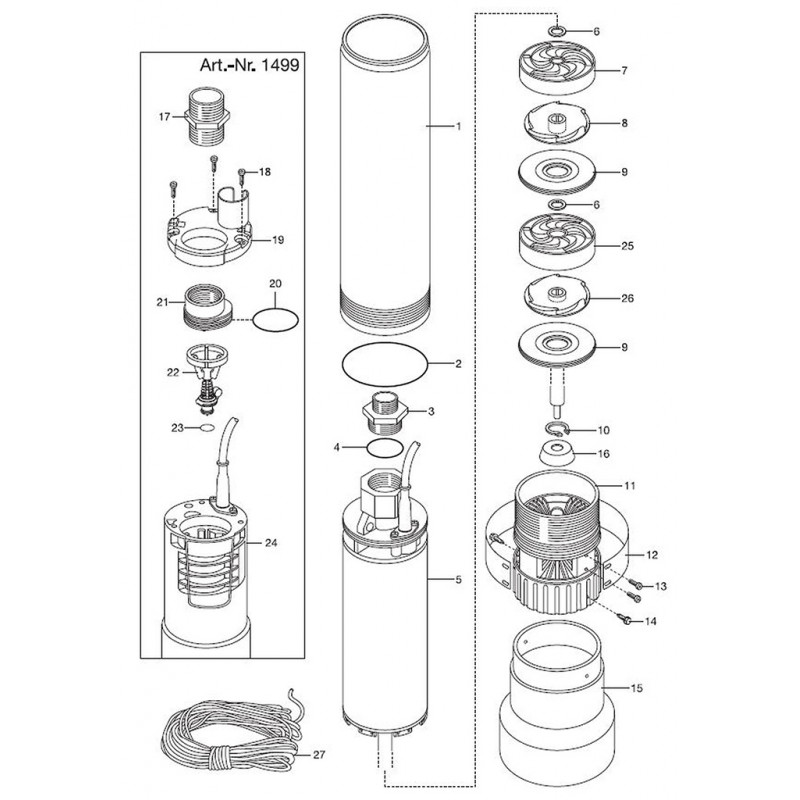 Art.-Nr. 1499

17
18
19
20
21
22
23
24
27

1
2
3
4
5

6
7
8
9
6
25
26
9
10
16
11
12
13
14
15