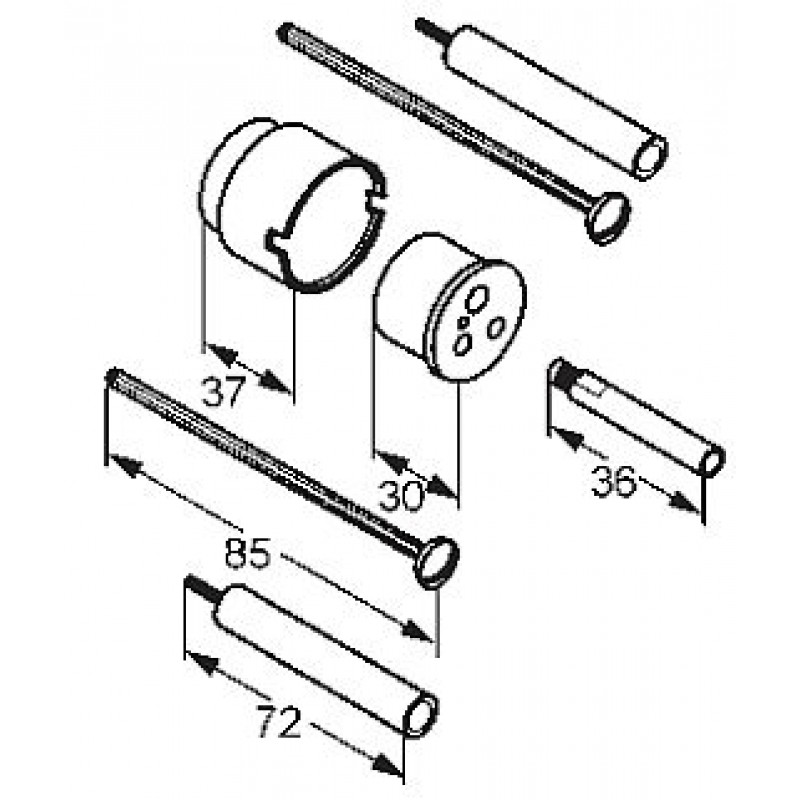 37
30
36
85
72