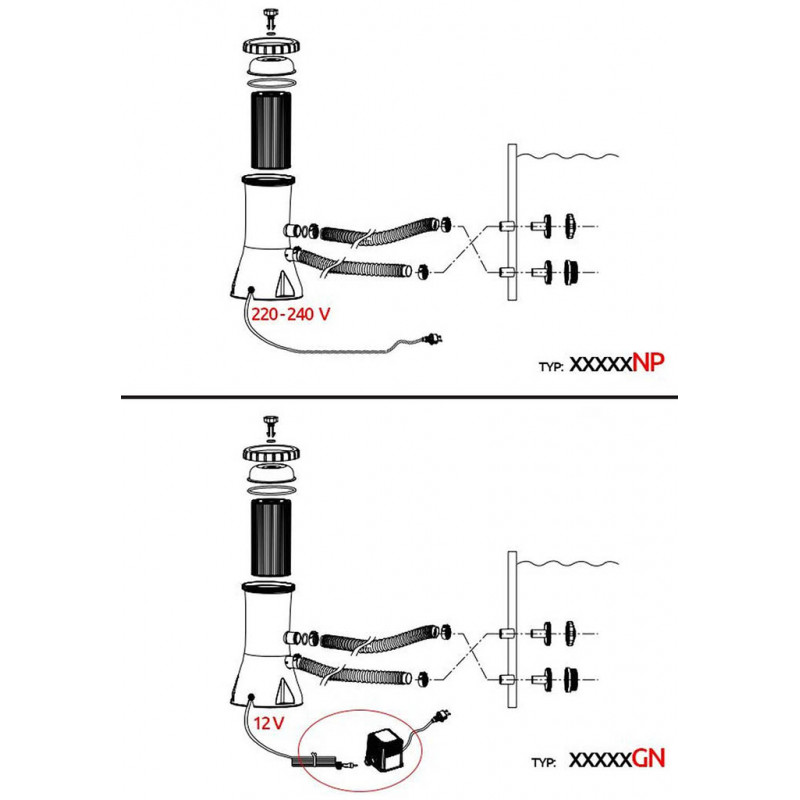 220-240 V

TYP: XXXXXNP

12 V

TYP: XXXXXGN