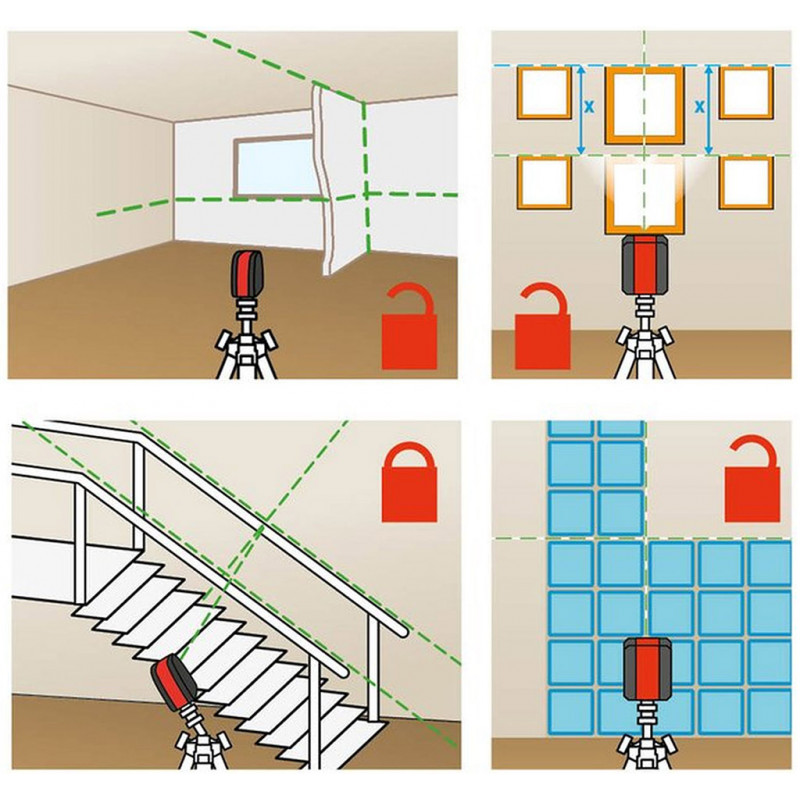 x
x