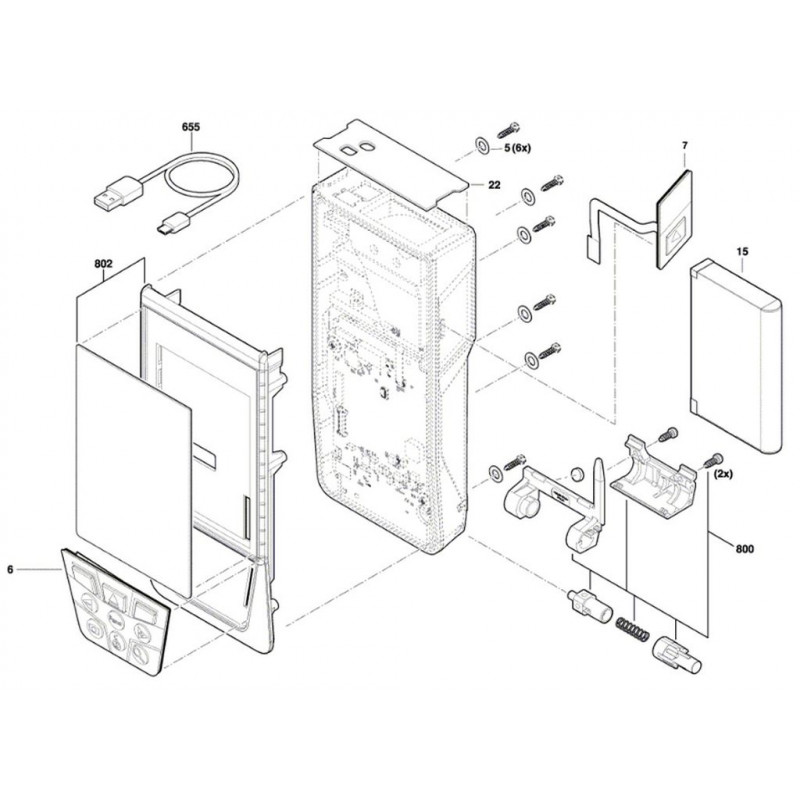 655

5 (6x)

7

22

15

802

(2x)

800

6