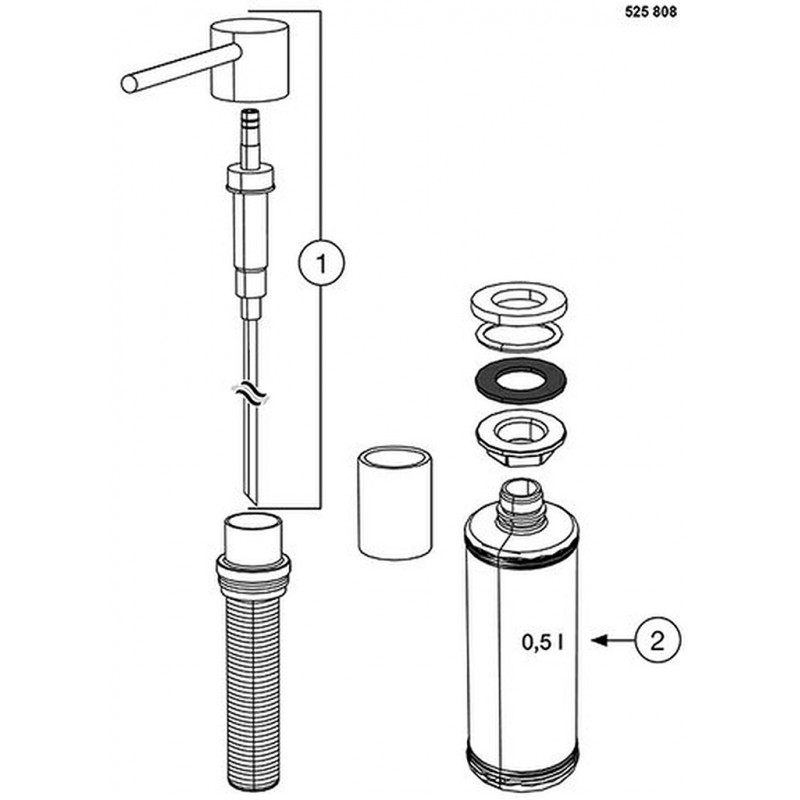 525 808

1

0,5 l

2