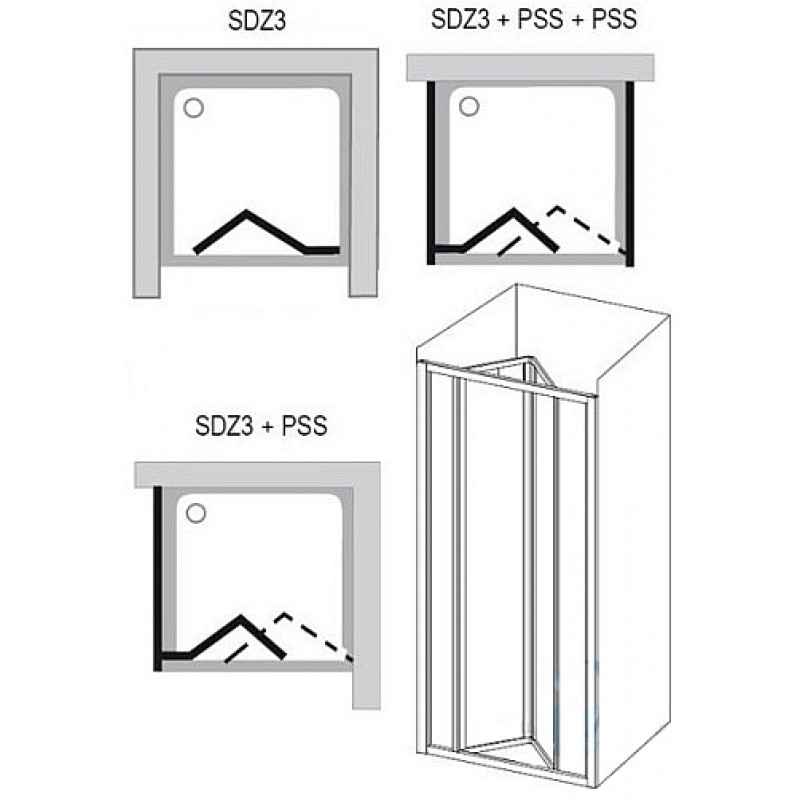 SDZ3

SDZ3 + PSS + PSS

SDZ3 + PSS